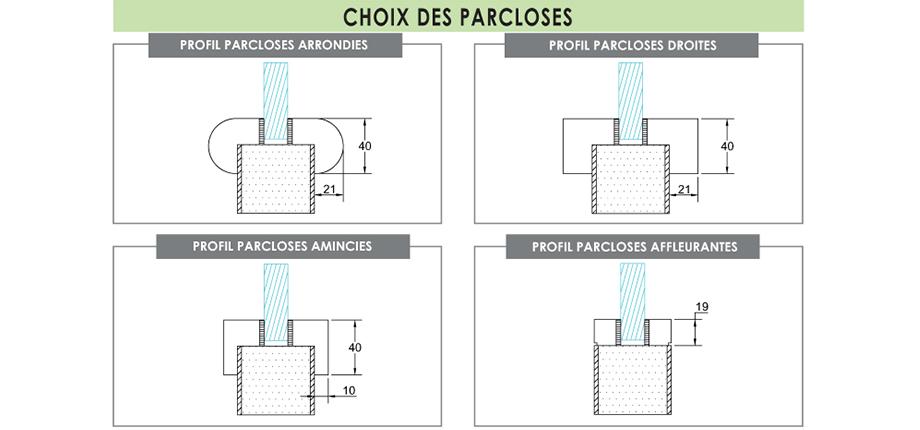 CHOIX DES PARCLOSES

PROFIL PARCLOSES ARRONDIES

40

21

PROFIL PARCLOSES DROITES

40

21

PROFIL PARCLOSES AMINCIES

40

10

PROFIL PARCLOSES AFFLEURANTES

19