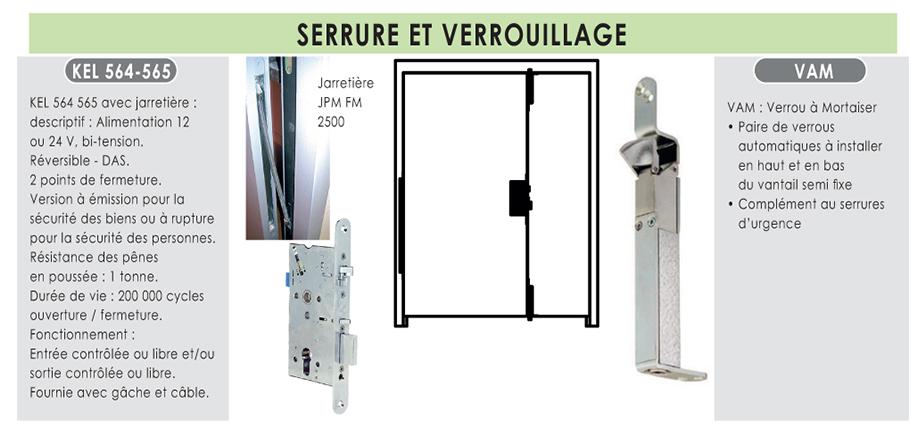 SERRURE ET VERROUILLAGE

KEL 564-565

KEL 564 565 avec jarretière : descriptif : Alimentation 12 ou 24 V, bi-tension.
Réversible - DAS.
2 points de fermeture.
Version à émission pour la sécurité des biens ou à rupture pour la sécurité des personnes.
Résistance des pênes en poussée : 1 tonne.
Durée de vie : 200 000 cycles ouverture / fermeture.
Fonctionnement :
Entrée contrôlée ou libre et/ou sortie contrôlée ou libre.
Fournie avec gâche et câble.

Jarretière
JPM FM
2500

VAM

VAM : Verrou à Mortaiser
• Paire de verrous automatiques à installer en haut et en bas du vantail semi fixe
• Complément au serrures d'urgence